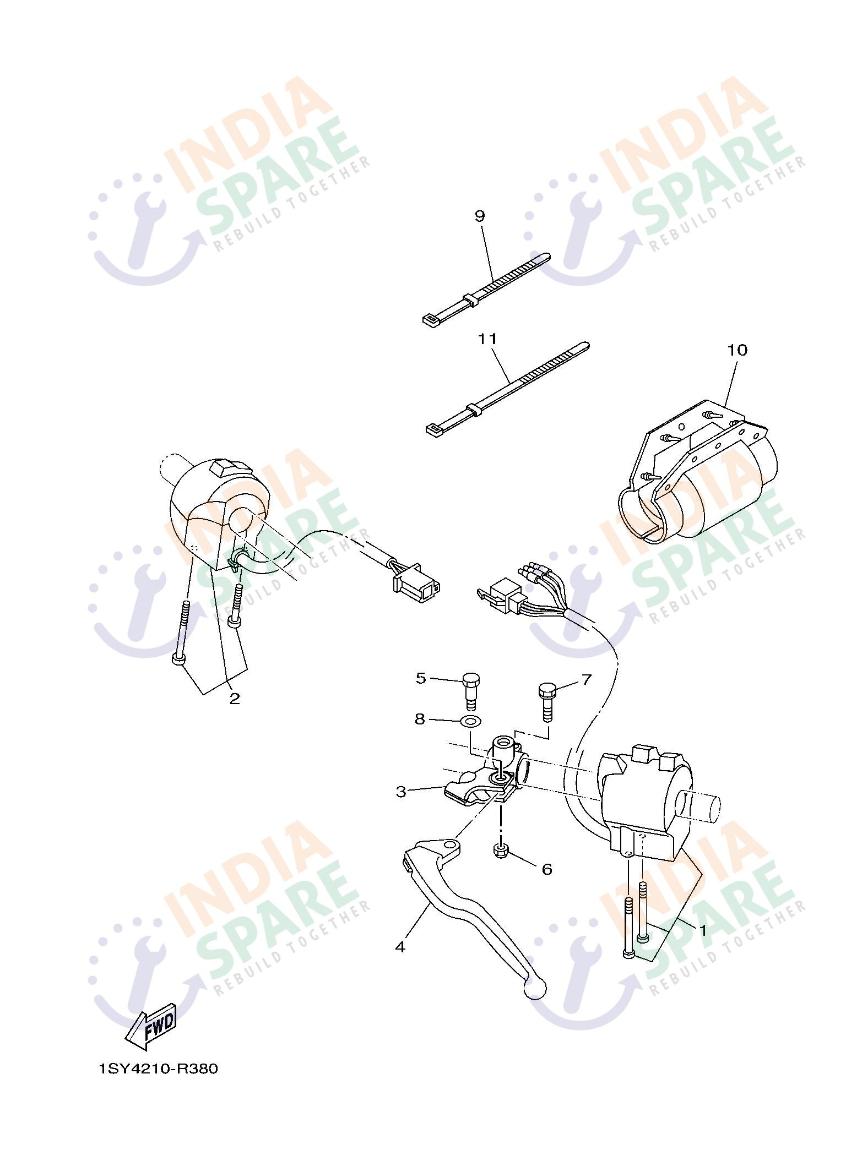 INDIA SPARE REBUILD TOGETHER

INDIA SPARE REBUILD TOGETHER

9

11

10

INDIA SPARE REBUILD TOGETHER

INDIA SPARE REBUILD TOGETHER

2

5

7

8

3

6

4

1

INDIA SPARE REBUILD TOGETHER

INDIA SPARE REBUILD TOGETHER

FWD

1SY4210-R380